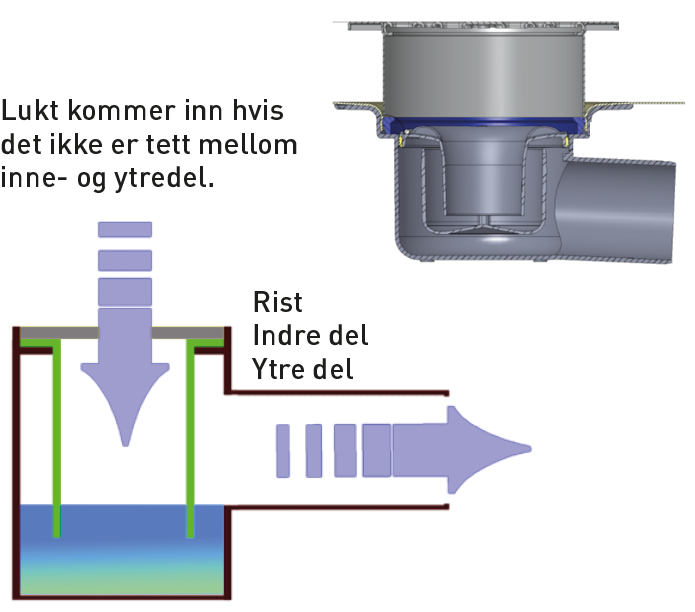 Lukt kommer inn hvis det ikke er tett mellom inne- og ytredel.

Rist
Indre del
Ytre del