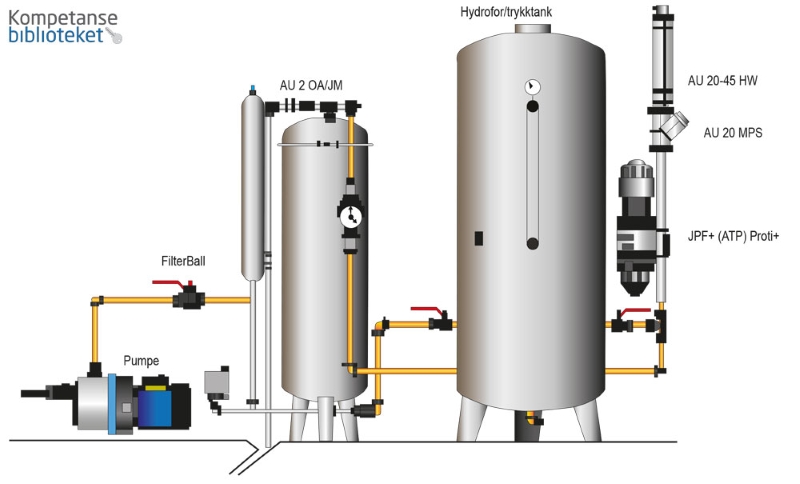 Kompetanse biblioteket

Hydrofor/trykktank

AU 2 OA/JM

AU 20-45 HW

AU 20 MPS

JPF+ (ATP) Proti+

FilterBall

Pumpe