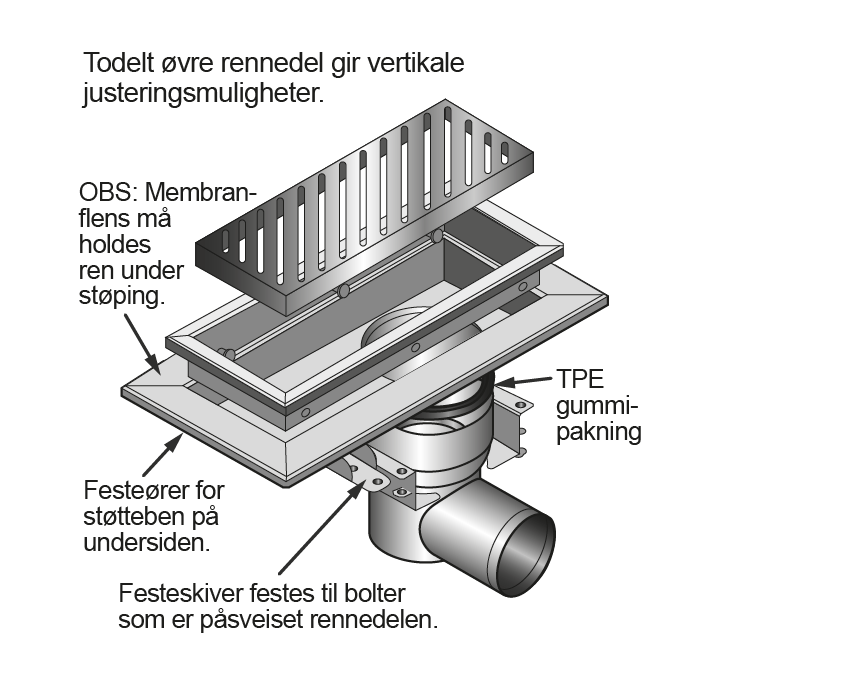 Todelt øvre rennedel gir vertikale justeringsmuligheter.

OBS: Membranflens må holdes ren under støping.

TPE gummipakning

Festeører for støtteben på undersiden.

Festeskiver festes til bolter som er påsveiset rennedelen.