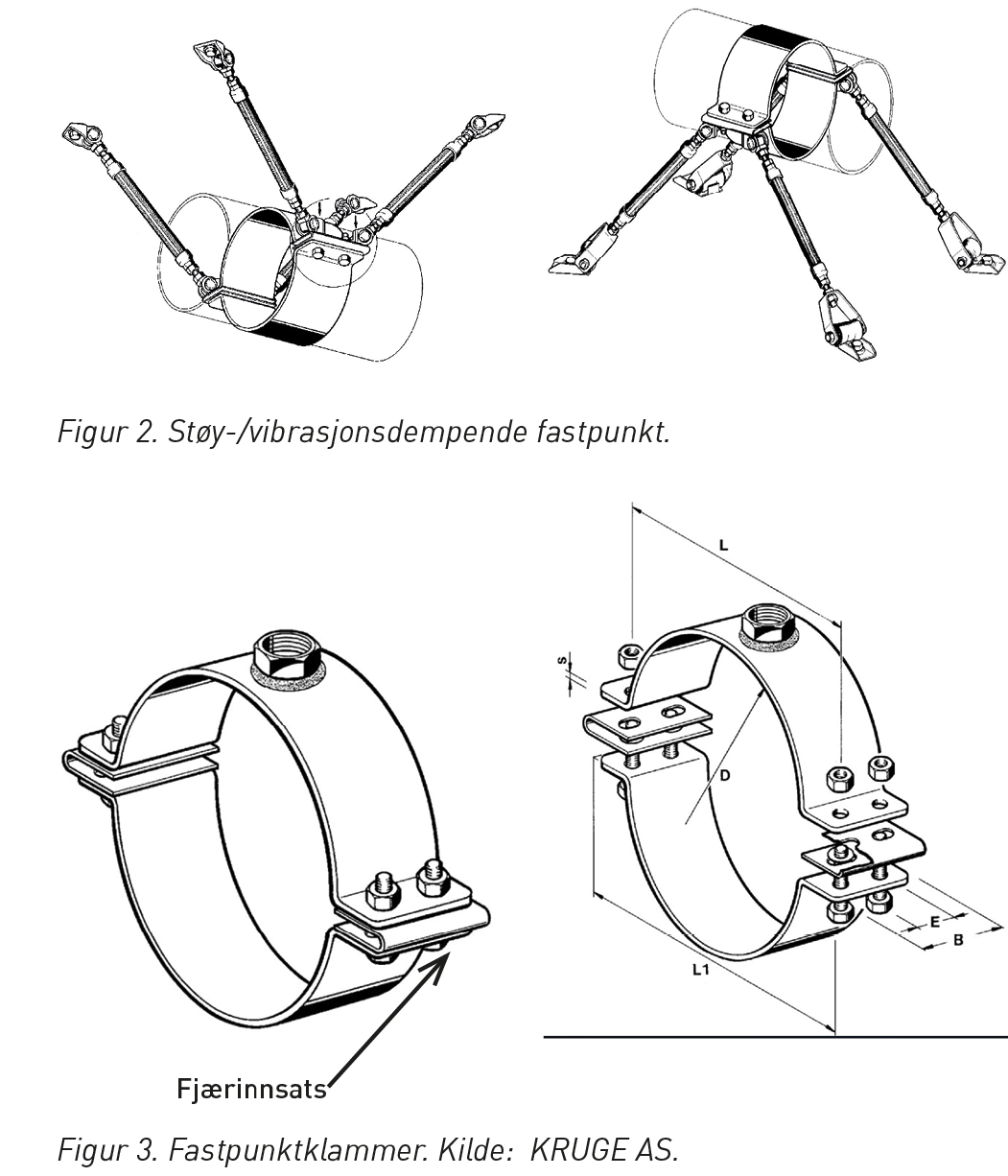 Figur 2. Støy-/vibrasjonsdempende fastpunkt.

L

S

D

E

B

L1

Fjærinnsats

Figur 3. Fastpunktklammer. Kilde: KRUGE AS.