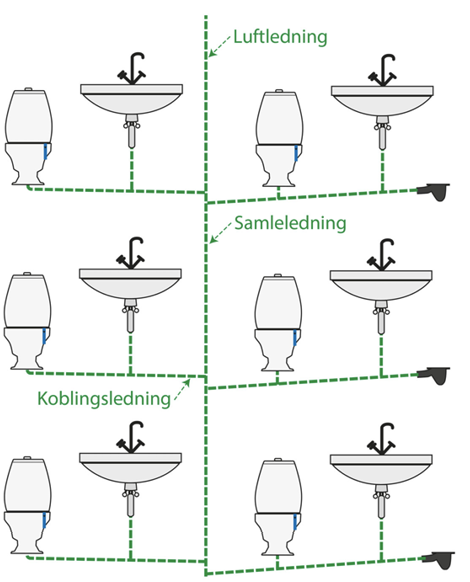 Luftledning

Samleledning

Koblingsledning